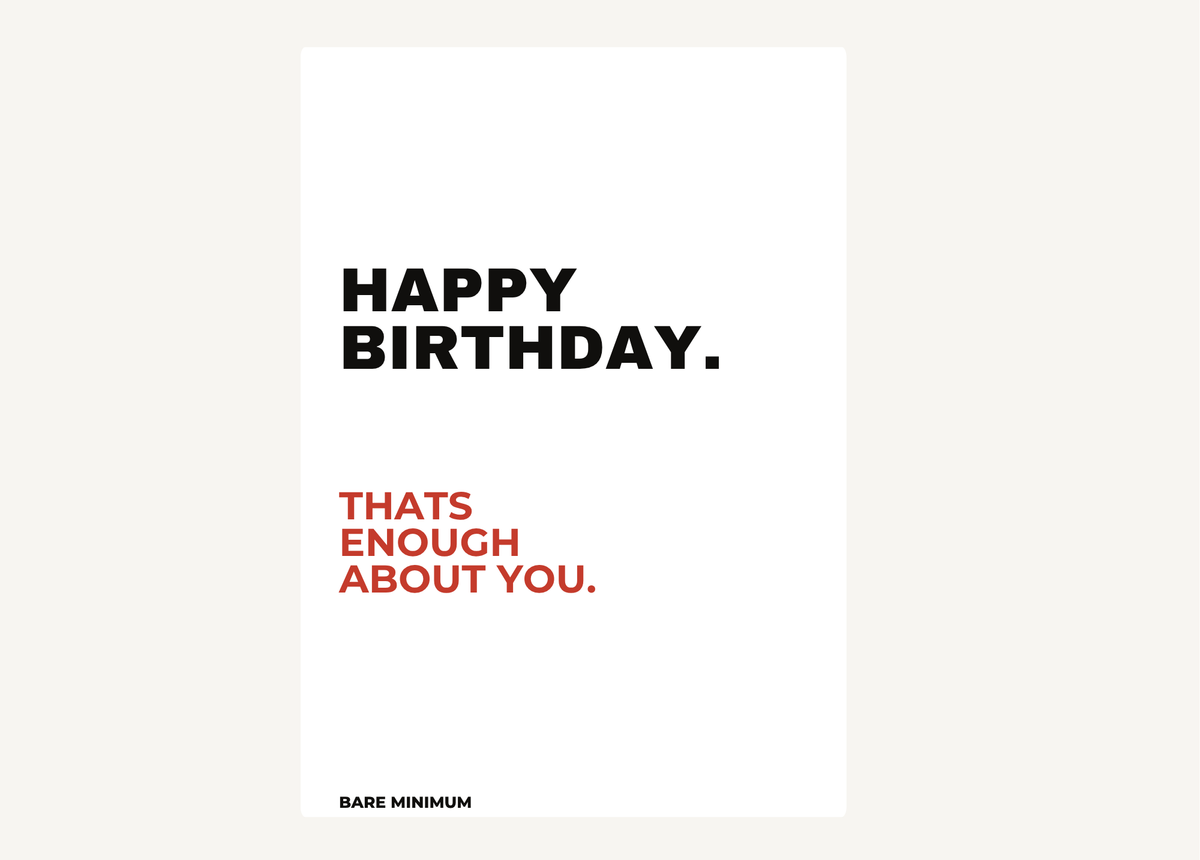 HAPPY BIRTHDAY.

THATS ENOUGH ABOUT YOU.

BARE MINIMUM